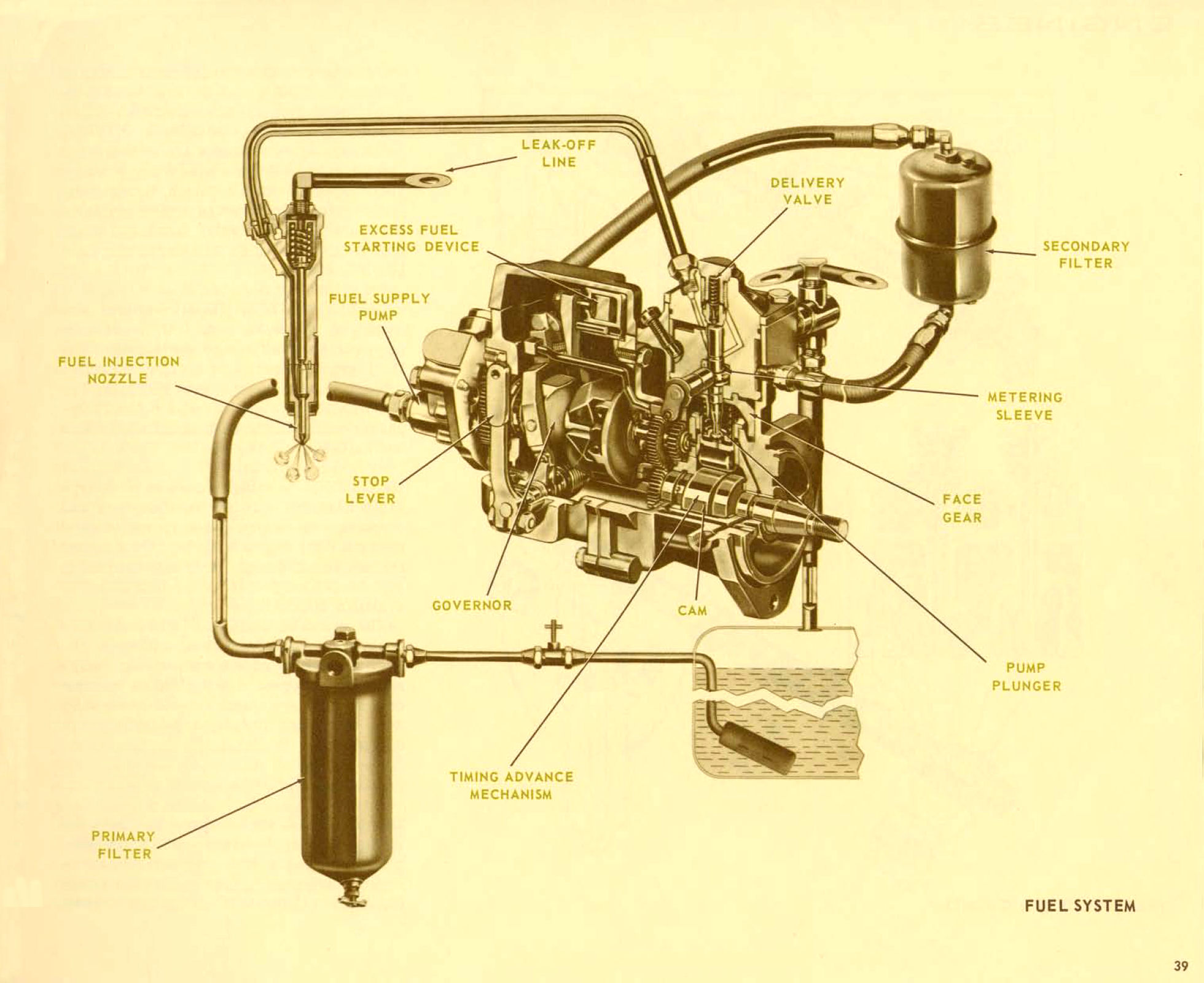 LEAK-OFF LINE

DELIVERY VALVE

EXCESS FUEL STARTING DEVICE

SECONDARY FILTER

FUEL SUPPLY PUMP

FUEL INJECTION NOZZLE

METERING SLEEVE

STOP LEVER

FACE GEAR

GOVERNOR

CAM

PUMP PLUNGER

TIMING ADVANCE MECHANISM

PRIMARY FILTER

FUEL SYSTEM

39