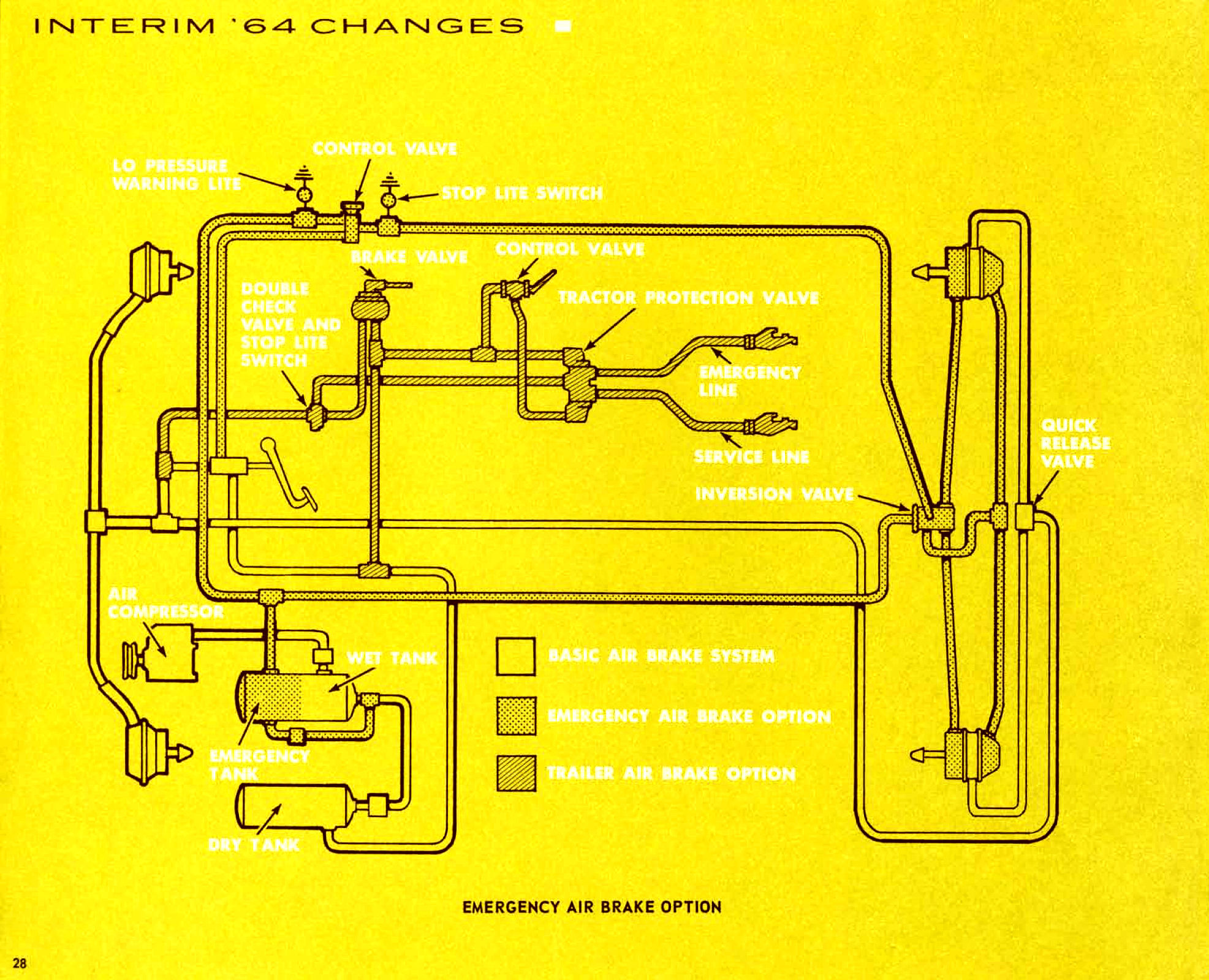 INTERIM '64 CHANGES

CONTROL VALVE

LO PRESSURE WARNING LITE

STOP LITE SWITCH

BRAKE VALVE

CONTROL VALVE

DOUBLE CHECK VALVE AND STOP LITE SWITCH

TRACTOR PROTECTION VALVE

EMERGENCY LINE

SERVICE LINE

QUICK RELEASE VALVE

INVERSION VALVE

AIR COMPRESSOR

WET TANK

EMERGENCY TANK

DRY TANK

BASIC AIR BRAKE SYSTEM

EMERGENCY AIR BRAKE OPTION

TRAILER AIR BRAKE OPTION

EMERGENCY AIR BRAKE OPTION

28