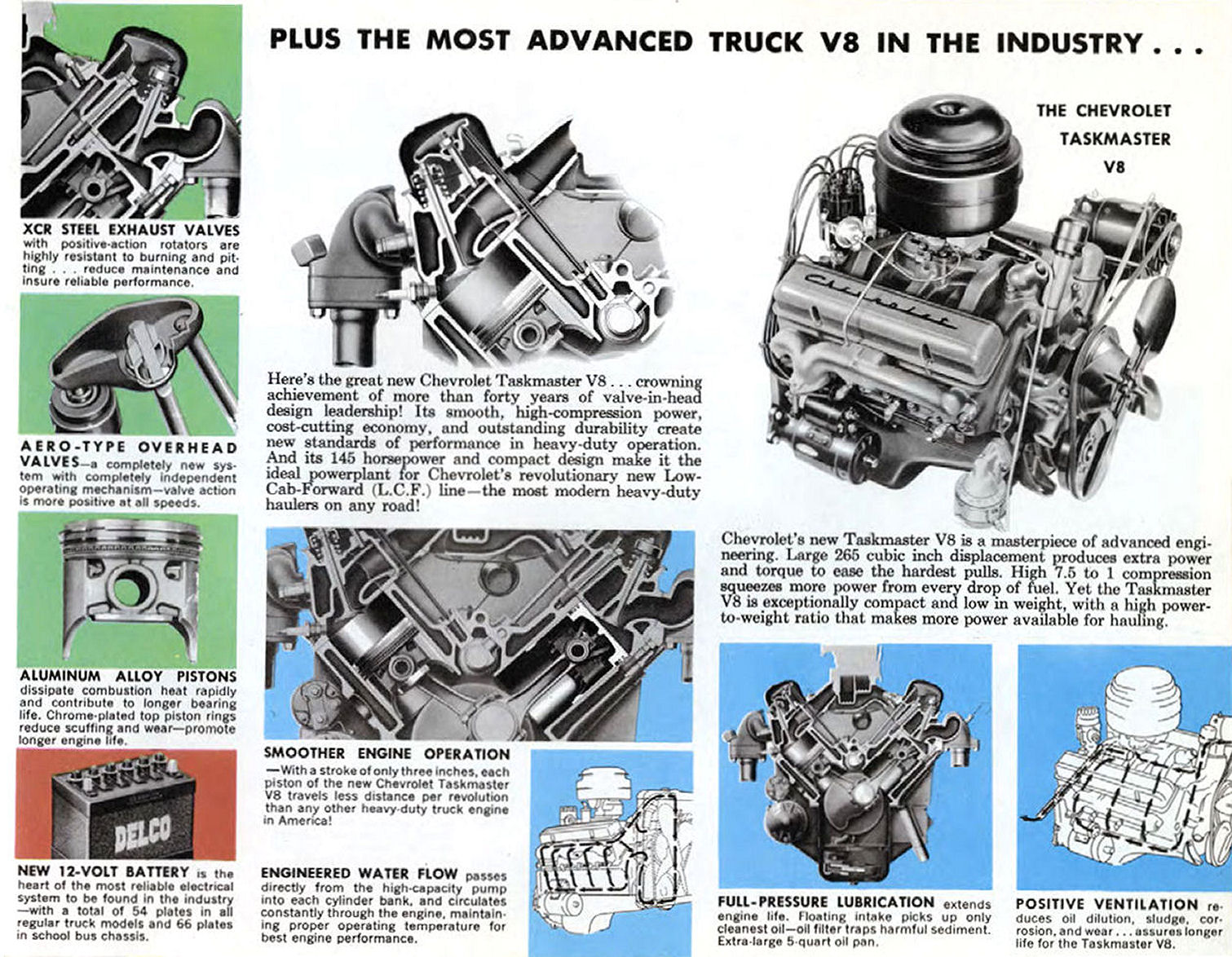 PLUS THE MOST ADVANCED TRUCK V8 IN THE INDUSTRY . . .

XCR STEEL EXHAUST VALVES with positive-action rotators are highly resistant to burning and pitting . . . reduce maintenance and insure reliable performance.

AERO-TYPE OVERHEAD VALVES—a completely new system with completely independent operating mechanism—valve action is more positive at all speeds.

ALUMINUM ALLOY PISTONS dissipate combustion heat rapidly and contribute to longer bearing life. Chrome-plated top piston rings reduce scuffing and wear—promote longer engine life.

DELCO

NEW 12-VOLT BATTERY is the heart of the most reliable electrical system to be found in the industry—with a total of 54 plates in all regular truck models and 66 plates in school bus chassis.

Here's the great new Chevrolet Taskmaster V8 . . . crowning achievement of more than forty years of valve-in-head design leadership! Its smooth, high-compression power, cost-cutting economy, and outstanding durability create new standards of performance in heavy-duty operation. And its 145 horsepower and compact design make it the ideal powerplant for Chevrolet's revolutionary new Low-Cab-Forward (L.C.F.) line—the most modern heavy-duty haulers on any road!

SMOOTHER ENGINE OPERATION—With a stroke of only three inches, each piston of the new Chevrolet Taskmaster V8 travels less distance per revolution than any other heavy-duty truck engine in America!

ENGINEERED WATER FLOW passes directly from the high-capacity pump into each cylinder bank, and circulates constantly through the engine, maintaining proper operating temperature for best engine performance.

THE CHEVROLET TASKMASTER V8

Chevrolet

Chevrolet's new Taskmaster V8 is a masterpiece of advanced engineering. Large 265 cubic inch displacement produces extra power and torque to ease the hardest pulls. High 7.5 to 1 compression squeezes more power from every drop of fuel. Yet the Taskmaster V8 is exceptionally compact and low in weight, with a high power-to-weight ratio that makes more power available for hauling.

FULL-PRESSURE LUBRICATION extends engine life. Floating intake picks up only cleanest oil—oil filter traps harmful sediment. Extra-large 5-quart oil pan.

POSITIVE VENTILATION reduces oil dilution, sludge, corrosion, and wear . . . assures longer life for the Taskmaster V8.