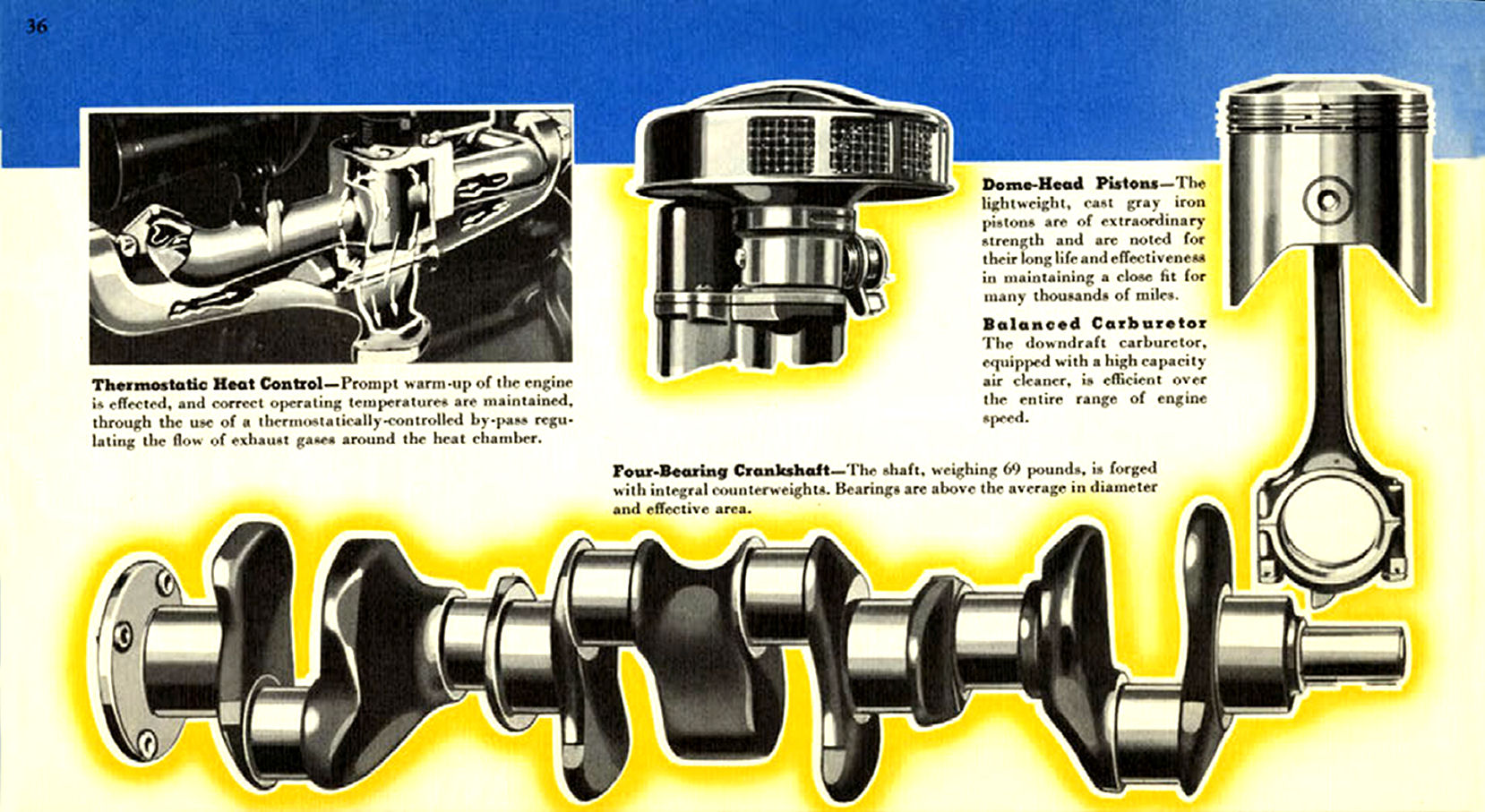 36

Thermostatic Heat Control—Prompt warm-up of the engine is effected, and correct operating temperatures are maintained, through the use of a thermostatically-controlled by-pass regulating the flow of exhaust gases around the heat chamber.

Dome-Head Pistons—The lightweight, cast gray iron pistons are of extraordinary strength and are noted for their long life and effectiveness in maintaining a close fit for many thousands of miles.

Balanced Carburetor
The downdraft carburetor, equipped with a high capacity air cleaner, is efficient over the entire range of engine speed.

Four-Bearing Crankshaft—The shaft, weighing 69 pounds, is forged with integral counterweights. Bearings are above the average in diameter and effective area.