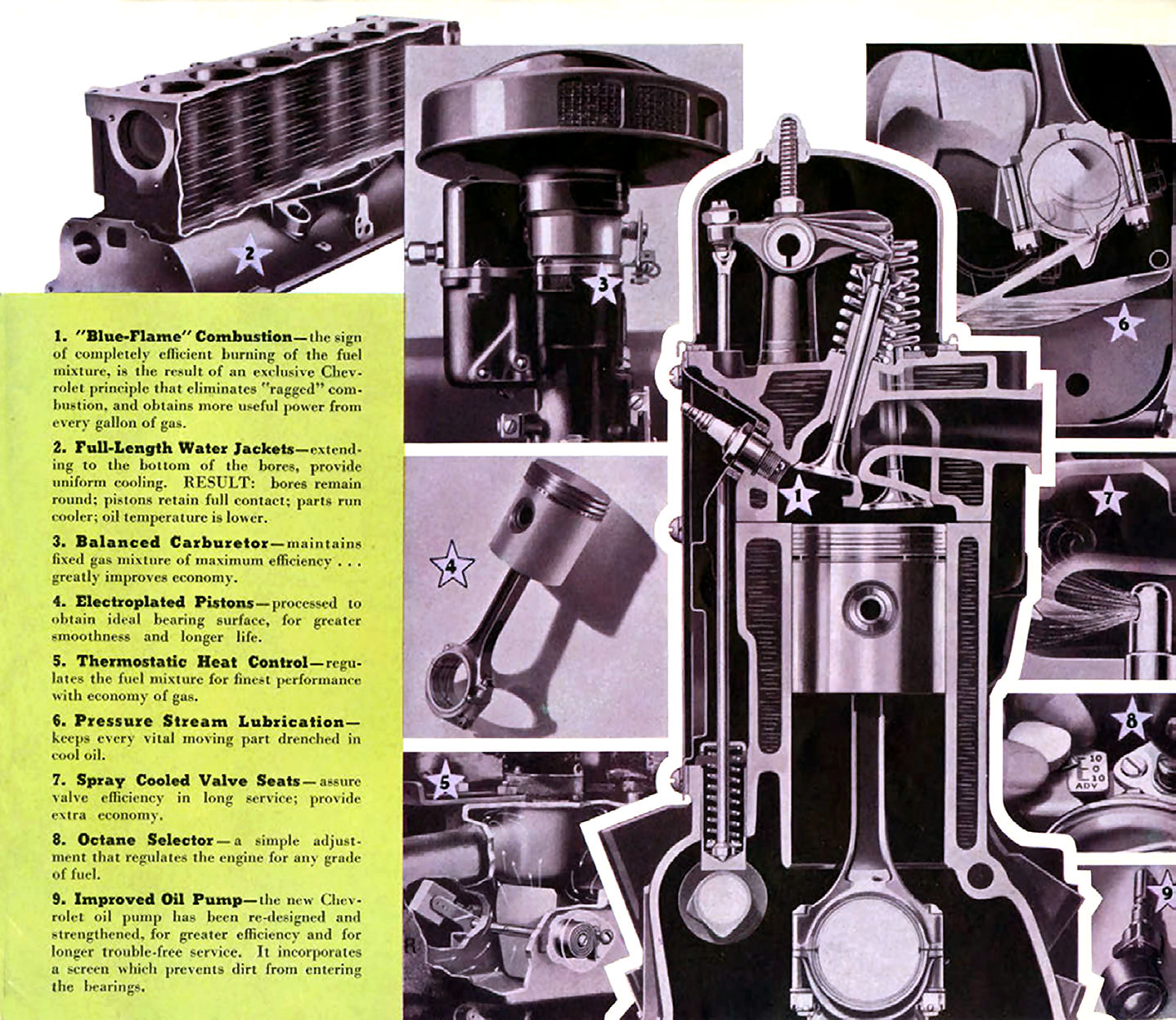 2

3

6

1

7

4

8

10
0
10
ADV

5

9

1. "Blue-Flame" Combustion—the sign of completely efficient burning of the fuel mixture, is the result of an exclusive Chevrolet principle that eliminates "ragged" combustion, and obtains more useful power from every gallon of gas.

2. Full-Length Water Jackets—extending to the bottom of the bores, provide uniform cooling. RESULT: bores remain round; pistons retain full contact; parts run cooler; oil temperature is lower.

3. Balanced Carburetor—maintains fixed gas mixture of maximum efficiency . . . greatly improves economy.

4. Electroplated Pistons—processed to obtain ideal bearing surface, for greater smoothness and longer life.

5. Thermostatic Heat Control—regulates the fuel mixture for finest performance with economy of gas.

6. Pressure Stream Lubrication—keeps every vital moving part drenched in cool oil.

7. Spray Cooled Valve Seats—assure valve efficiency in long service; provide extra economy.

8. Octane Selector—a simple adjustment that regulates the engine for any grade of fuel.

9. Improved Oil Pump—the new Chevrolet oil pump has been re-designed and strengthened, for greater efficiency and for longer trouble-free service. It incorporates a screen which prevents dirt from entering the bearings.