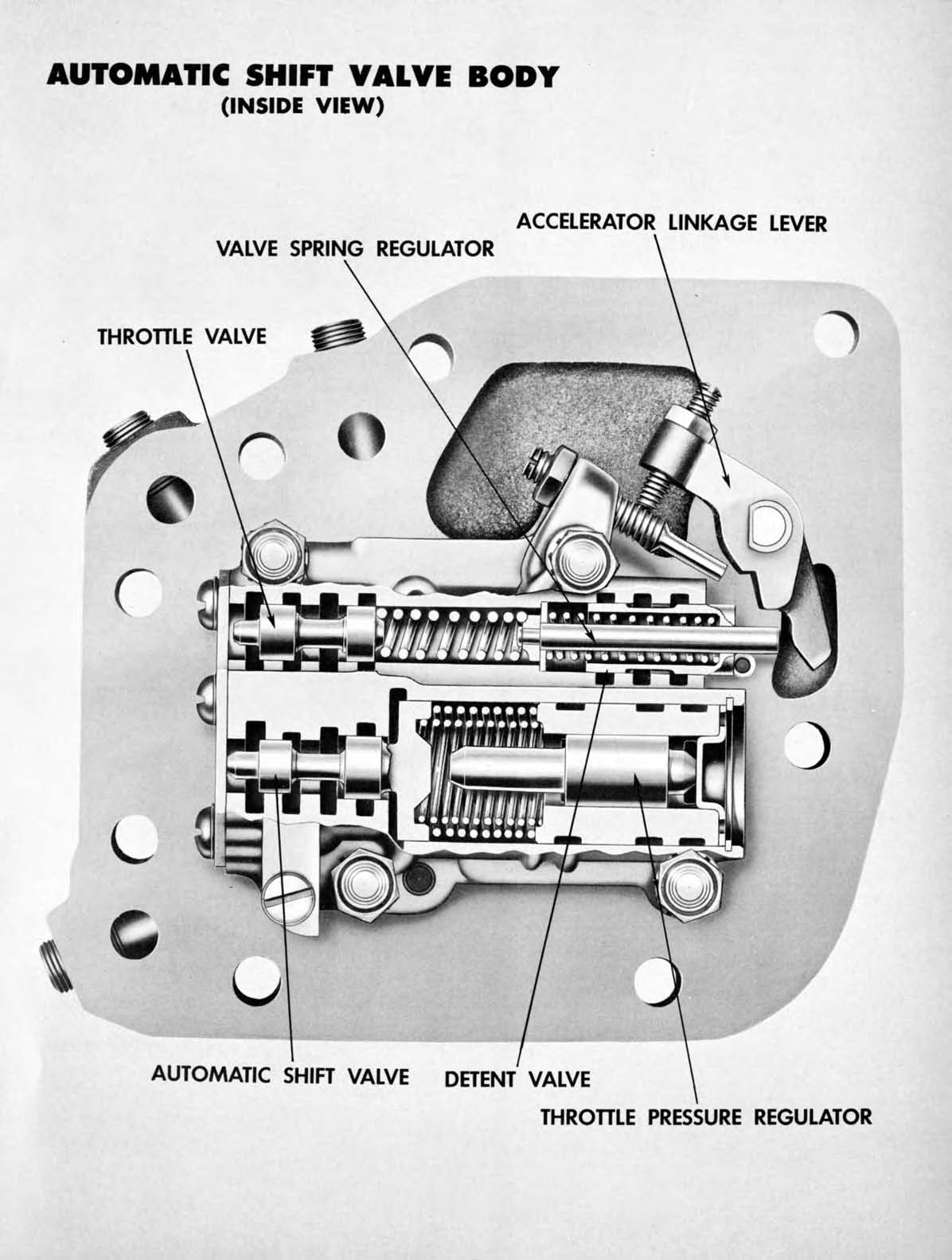 AUTOMATIC SHIFT VALVE BODY
(INSIDE VIEW)

ACCELERATOR LINKAGE LEVER

VALVE SPRING REGULATOR

THROTTLE VALVE

AUTOMATIC SHIFT VALVE

DETENT VALVE

THROTTLE PRESSURE REGULATOR